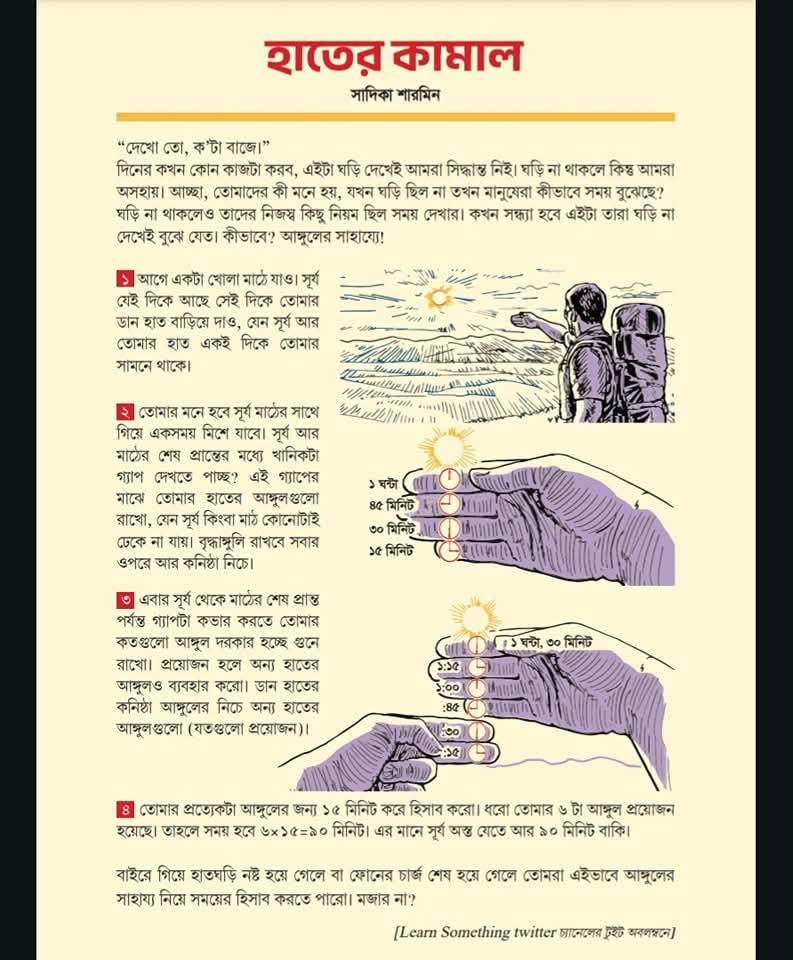 হাতের কামাল

সাদিকা শারমিন

"দেখো তো, ক'টা বাজে।"
দিনের কখন কোন কাজটা করব, এইটা ঘড়ি দেখেই আমরা সিদ্ধান্ত নিই। ঘড়ি না থাকলে কিন্তু আমরা অসহায়। আচ্ছা, তোমাদের কী মনে হয়, যখন ঘড়ি ছিল না তখন মানুষেরা কীভাবে সময় বুঝেছে? ঘড়ি না থাকলেও তাদের নিজস্ব কিছু নিয়ম ছিল সময় দেখার। কখন সন্ধ্যা হবে এইটা তারা ঘড়ি না দেখেই বুঝে যেত। কীভাবে? আঙ্গুলের সাহায্যে!

১ আগে একটা খোলা মাঠে যাও। সূর্য যেই দিকে আছে সেই দিকে তোমার ডান হাত বাড়িয়ে দাও, যেন সূর্য আর তোমার হাত একই দিকে তোমার সামনে থাকে।

২ তোমার মনে হবে সূর্য মাঠের সাথে গিয়ে একসময় মিশে যাবে। সূর্য আর মাঠের শেষ প্রান্তের মধ্যে খানিকটা গ্যাপ দেখতে পাচ্ছ? এই গ্যাপের মাঝে তোমার হাতের আঙ্গুলগুলো রাখো, যেন সূর্য কিংবা মাঠ কোনোটাই ঢেকে না যায়। বৃদ্ধাঙ্গুলি রাখবে সবার ওপরে আর কনিষ্ঠা নিচে।

১ ঘন্টা
৪৫ মিনিট
৩০ মিনিট
১৫ মিনিট

৩ এবার সূর্য থেকে মাঠের শেষ প্রান্ত পর্যন্ত গ্যাপটা কভার করতে তোমার কতগুলো আঙ্গুল দরকার হচ্ছে গুনে রাখো। প্রয়োজন হলে অন্য হাতের আঙ্গুলও ব্যবহার করো। ডান হাতের কনিষ্ঠা আঙ্গুলের নিচে অন্য হাতের আঙ্গুলগুলো (যতগুলো প্রয়োজন)।

১ ঘন্টা, ৩০ মিনিট
১:১৫
১:০০
:৪৫
:৩০
:১৫

৪ তোমার প্রত্যেকটা আঙ্গুলের জন্য ১৫ মিনিট করে হিসাব করো। ধরো তোমার ৬ টা আঙ্গুল প্রয়োজন হয়েছে। তাহলে সময় হবে ৬×১৫=৯০ মিনিট। এর মানে সূর্য অস্ত যেতে আর ৯০ মিনিট বাকি।

বাইরে গিয়ে হাতঘড়ি নষ্ট হয়ে গেলে বা ফোনের চার্জ শেষ হয়ে গেলে তোমরা এইভাবে আঙ্গুলের সাহায্য নিয়ে সময়ের হিসাব করতে পারো। মজার না?

[Learn Something twitter চ্যানেলের টুইট অবলম্বনে]